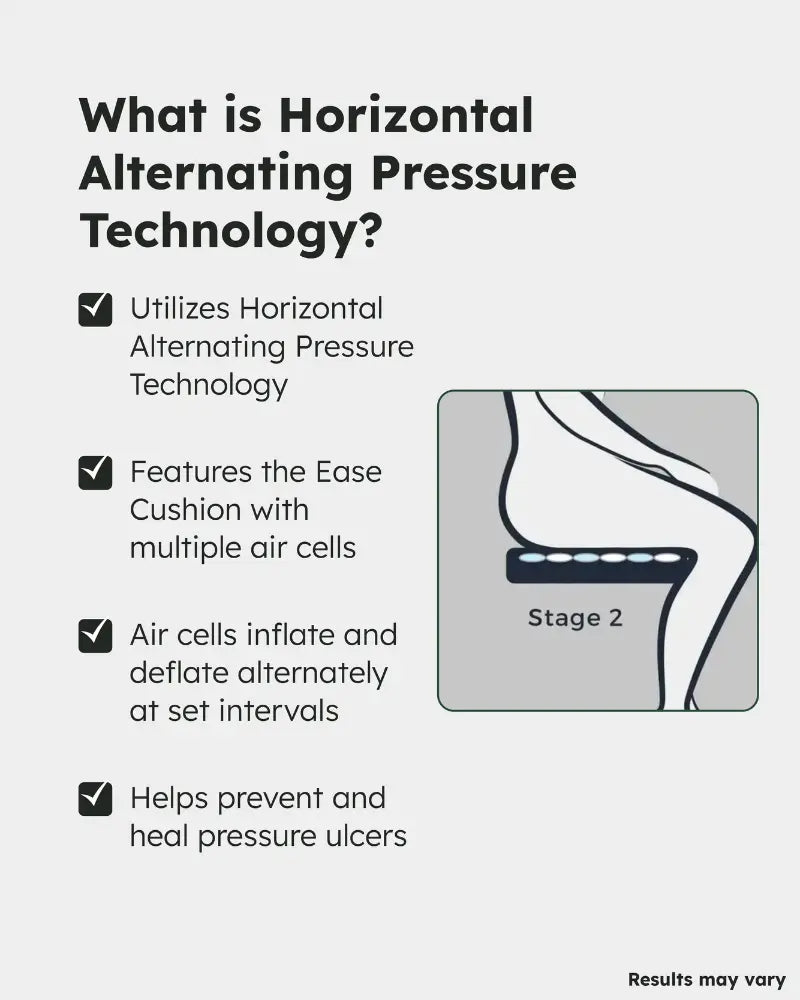 What is Horizontal Alternating Pressure Technology?

Utilizes Horizontal Alternating Pressure Technology

Features the Ease Cushion with multiple air cells

Air cells inflate and deflate alternately at set intervals

Helps prevent and heal pressure ulcers

Stage 2

Results may vary